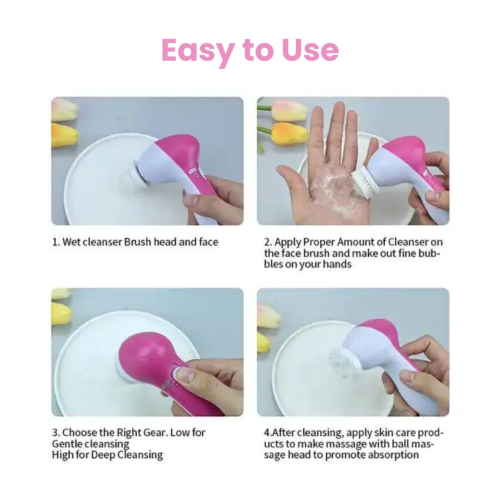 Easy to Use

1. Wet cleanser Brush head and face

2. Apply Proper Amount of Cleanser on the face brush and make out fine bubbles on your hands

3. Choose the Right Gear. Low for Gentle cleansing
High for Deep Cleansing

4.After cleansing, apply skin care products to make massage with ball massage head to promote absorption