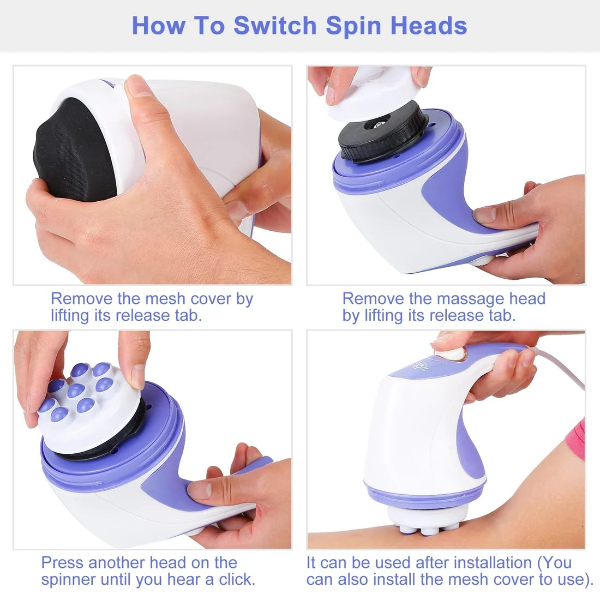 How To Switch Spin Heads

Remove the mesh cover by lifting its release tab.

Remove the massage head by lifting its release tab.

Press another head on the spinner until you hear a click.

It can be used after installation (You can also install the mesh cover to use).